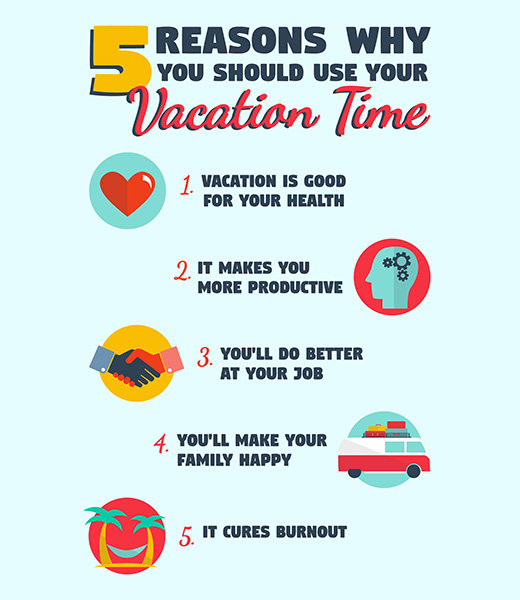 5 REASONS WHY YOU SHOULD USE YOUR Vacation Time

1. VACATION IS GOOD FOR YOUR HEALTH

2. IT MAKES YOU MORE PRODUCTIVE

3. YOU'LL DO BETTER AT YOUR JOB

4. YOU'LL MAKE YOUR FAMILY HAPPY

5. IT CURES BURNOUT