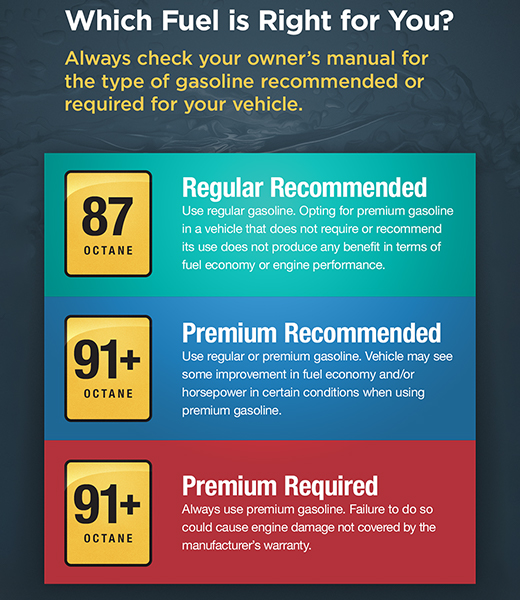 Which Fuel is Right for You?

Always check your owner's manual for the type of gasoline recommended or required for your vehicle.

87
OCTANE

Regular Recommended
Use regular gasoline. Opting for premium gasoline in a vehicle that does not require or recommend its use does not produce any benefit in terms of fuel economy or engine performance.

91+
OCTANE

Premium Recommended
Use regular or premium gasoline. Vehicle may see some improvement in fuel economy and/or horsepower in certain conditions when using premium gasoline.

91+
OCTANE

Premium Required
Always use premium gasoline. Failure to do so could cause engine damage not covered by the manufacturer's warranty.